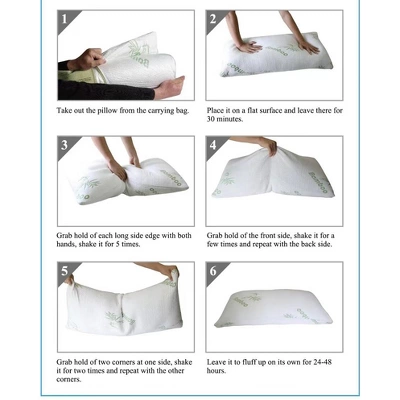 1

Take out the pillow from the carrying bag.

2

Place it on a flat surface and leave there for 30 minutes.

3

Grab hold of each long side edge with both hands, shake it for 5 times.

4

Grab hold of the front side, shake it for a few times and repeat with the back side.

5

Grab hold of two corners at one side, shake it for two times and repeat with the other corners.

6

Leave it to fluff up on its own for 24-48 hours.